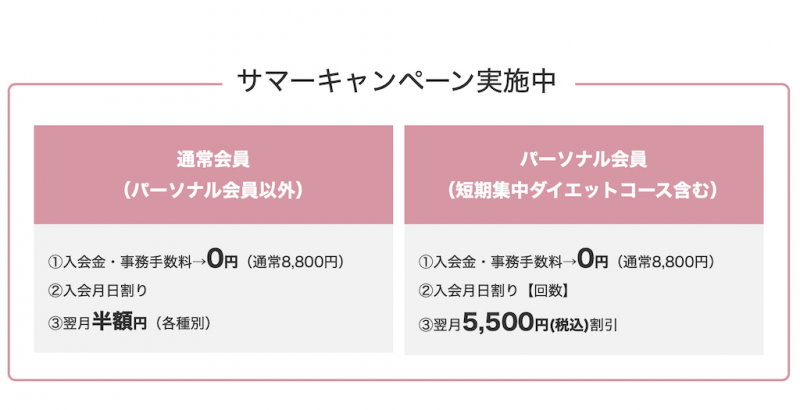 サマーキャンペーン実施中

通常会員
(パーソナル会員以外)

①入会金・事務手数料→0円(通常8,800円)
②入会月日割り
③翌月半額円(各種別)

パーソナル会員
(短期集中ダイエットコース含む)

①入会金・事務手数料→0円(通常8,800円)
②入会月日割り【回数】
③翌月5,500円(税込)割引